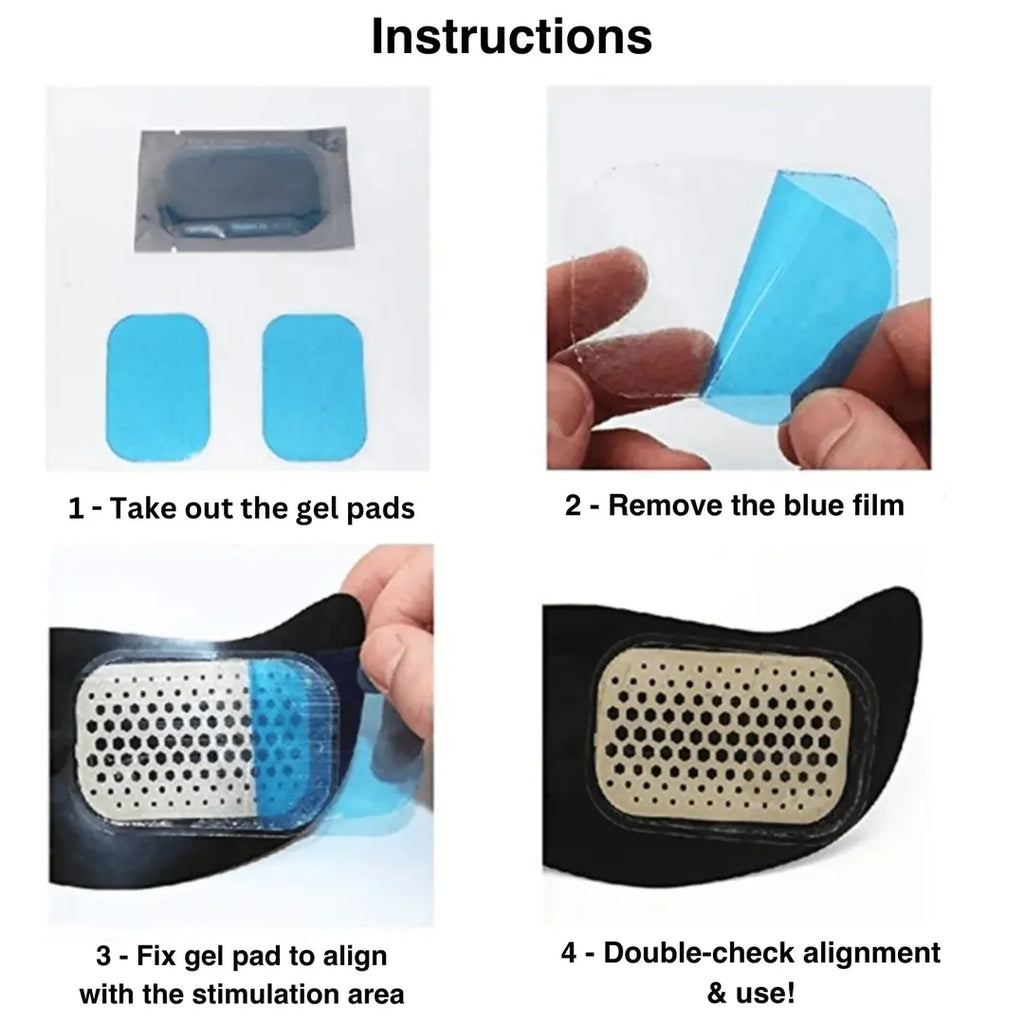 Instructions

1 - Take out the gel pads

2 - Remove the blue film

3 - Fix gel pad to align with the stimulation area

4 - Double-check alignment & use!